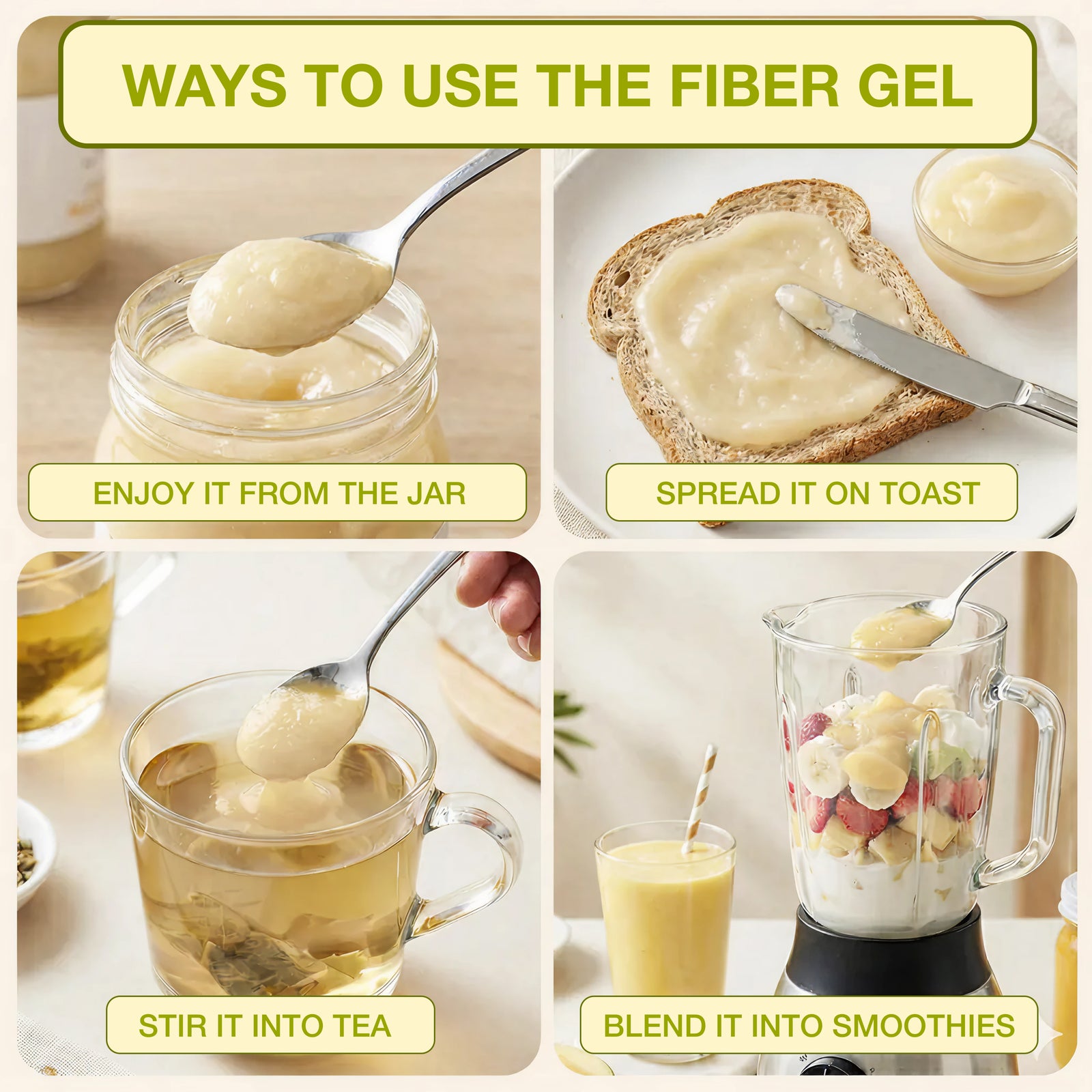 WAYS TO USE THE FIBER GEL

ENJOY IT FROM THE JAR

SPREAD IT ON TOAST

STIR IT INTO TEA

BLEND IT INTO SMOOTHIES